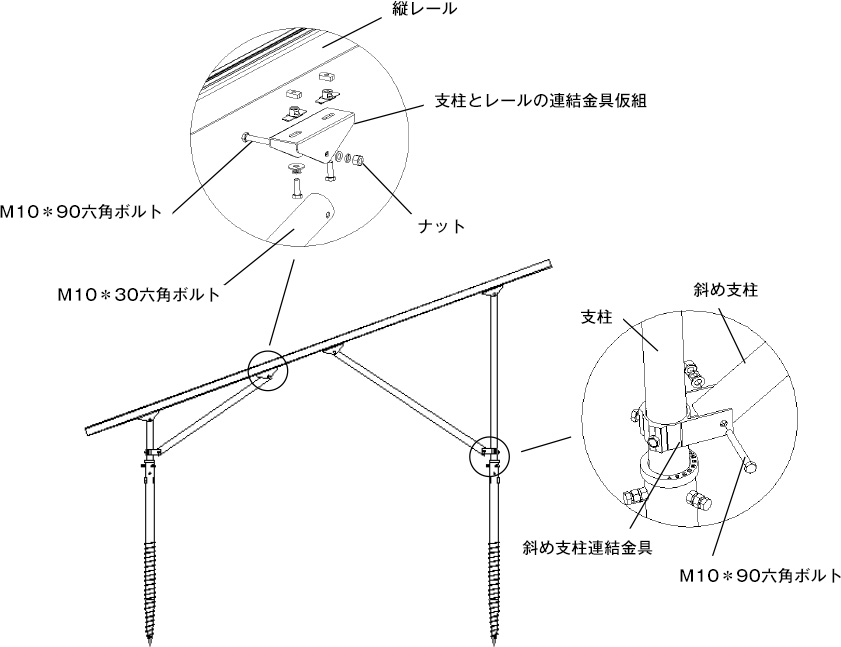 縦レール

支柱とレールの連結金具仮組

M10＊90六角ボルト

ナット

M10＊30六角ボルト

斜め支柱

支柱

斜め支柱連結金具

M10＊90六角ボルト